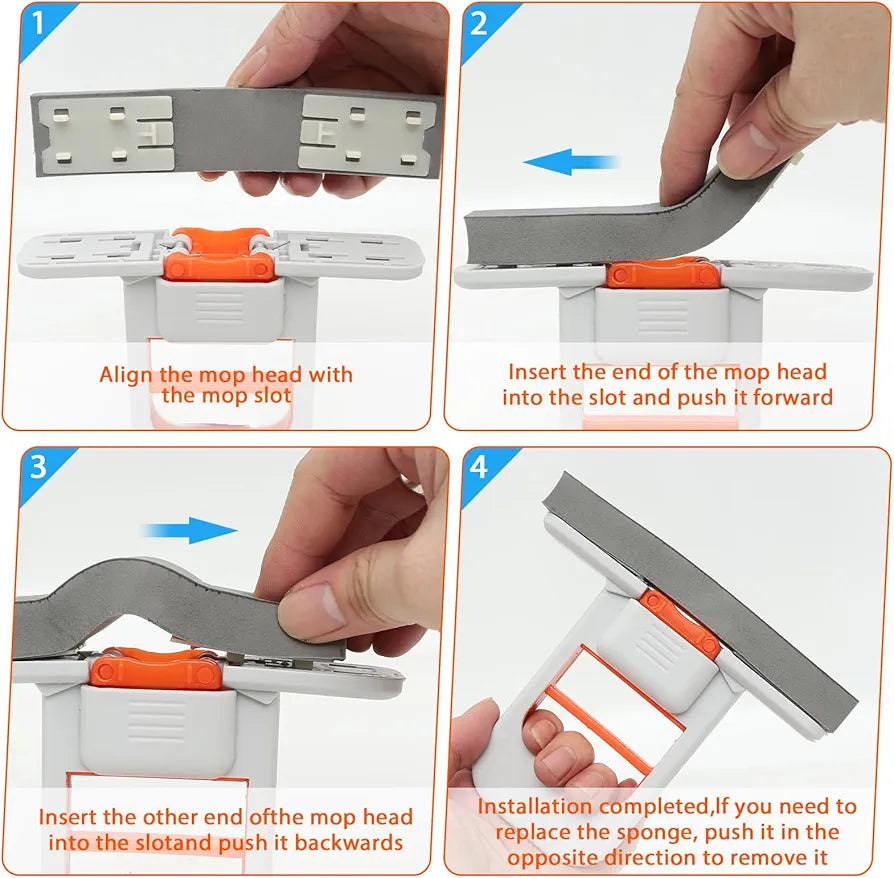 1

Align the mop head with the mop slot

2

Insert the end of the mop head into the slot and push it forward

3

Insert the other end ofthe mop head into the slotand push it backwards

4

Installation completed,If you need to replace the sponge, push it in the opposite direction to remove it