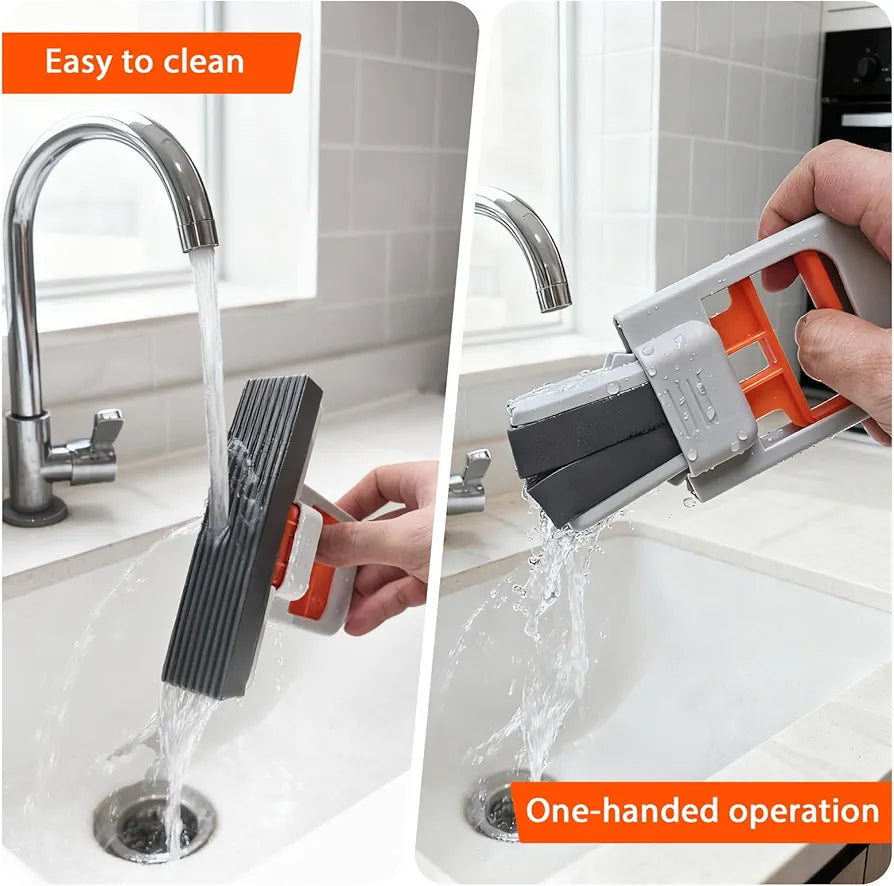 Easy to clean

One-handed operation