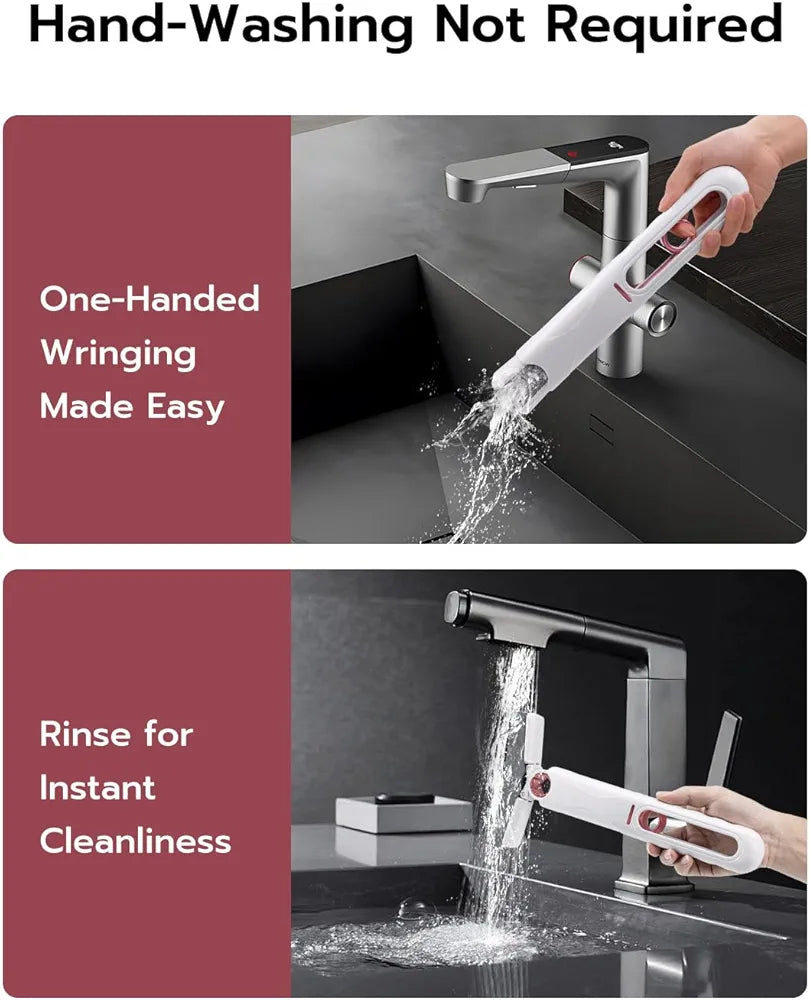 Hand-Washing Not Required

One-Handed Wringing Made Easy

Rinse for Instant Cleanliness