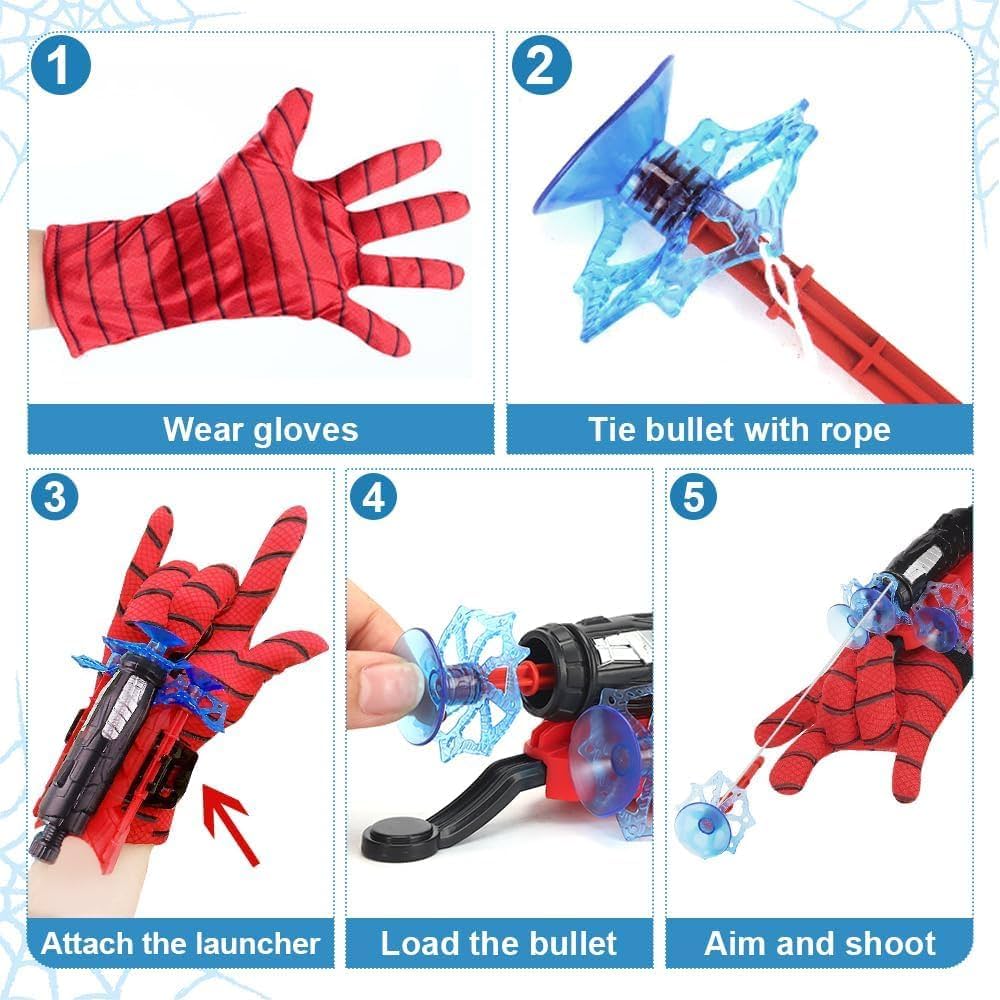 1
Wear gloves

2
Tie bullet with rope

3
Attach the launcher

4
Load the bullet

5
Aim and shoot