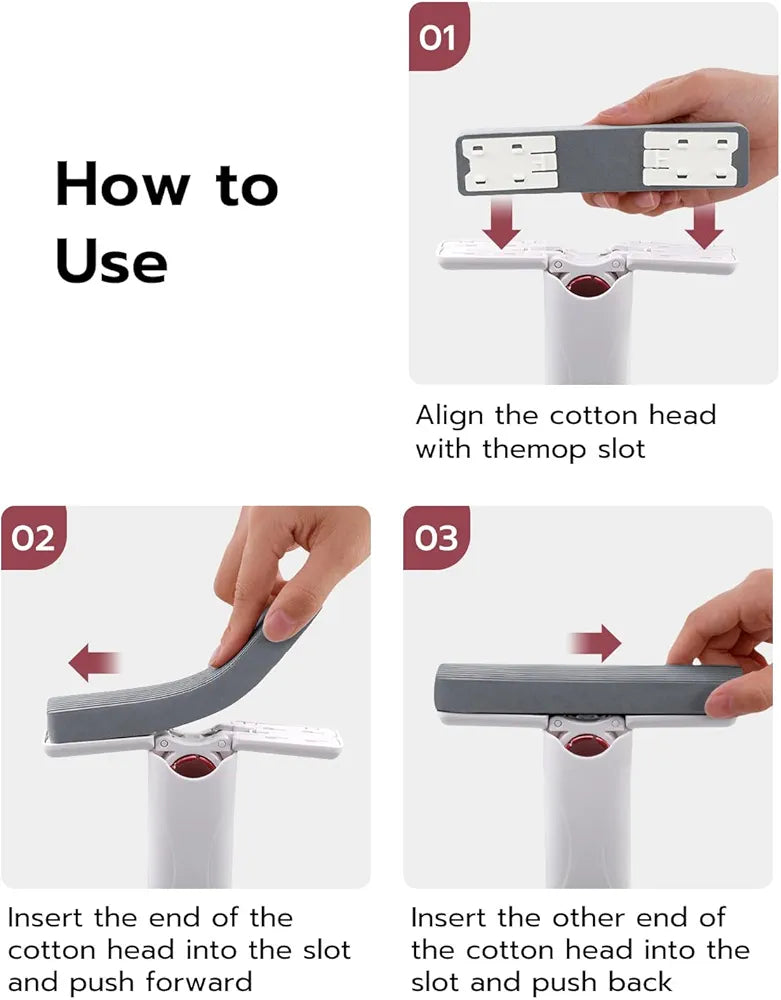 How to Use

01

Align the cotton head with themop slot

02

Insert the end of the cotton head into the slot and push forward

03

Insert the other end of the cotton head into the slot and push back